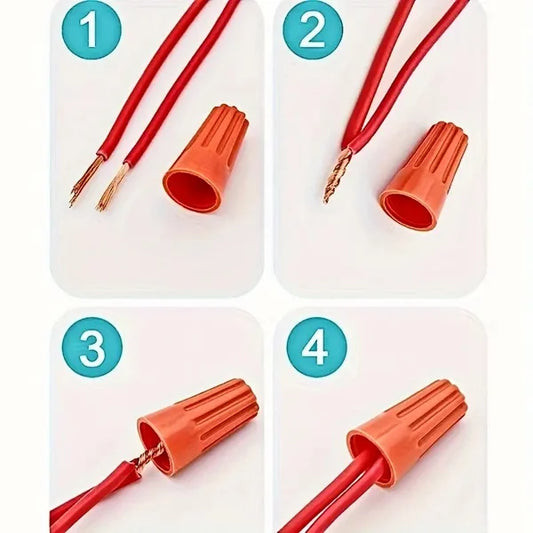 1

2

3

4