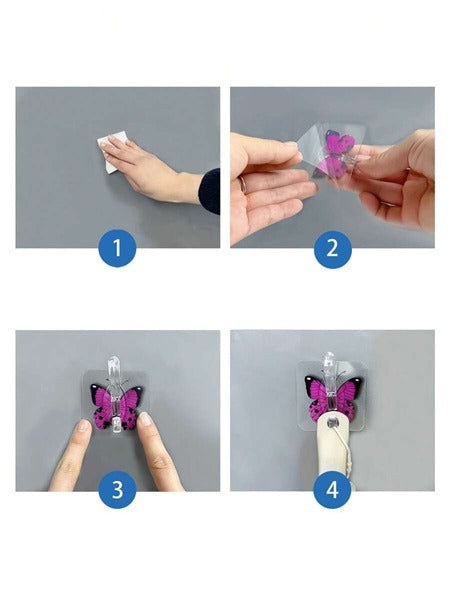 1

2

3

4