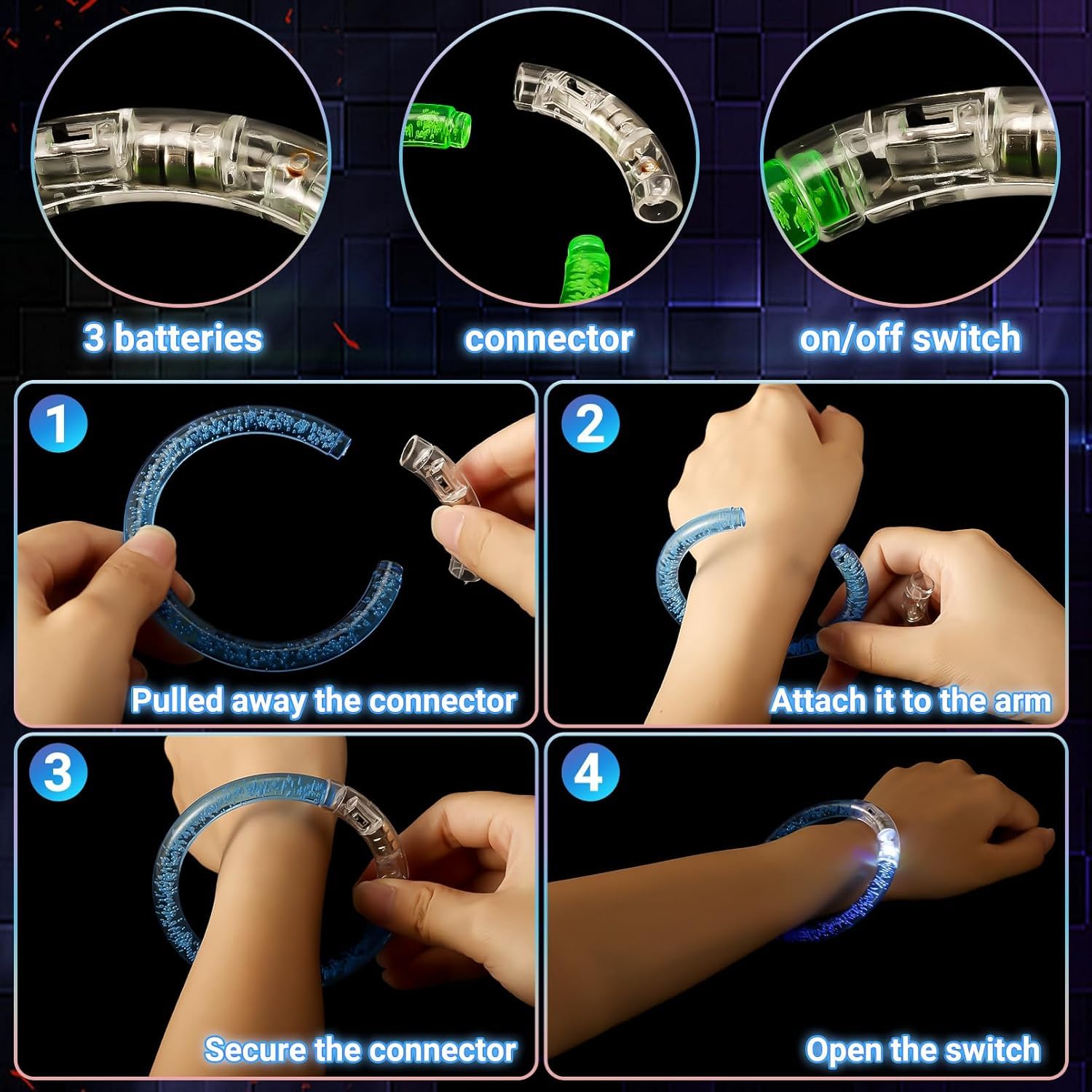 3 batteries

connector

on/off switch

1

Pulled away the connector

2

Attach it to the arm

3

Secure the connector

4

Open the switch