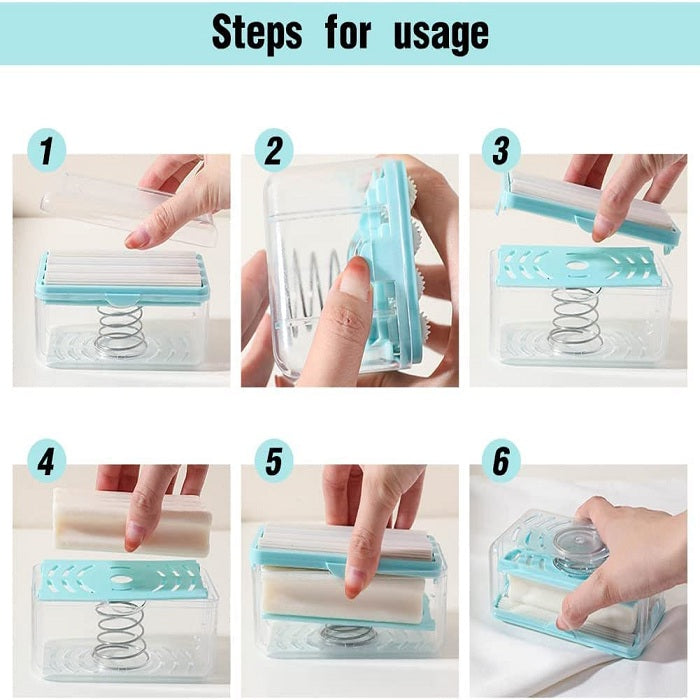 Steps for usage

1

2

3

4

5

6